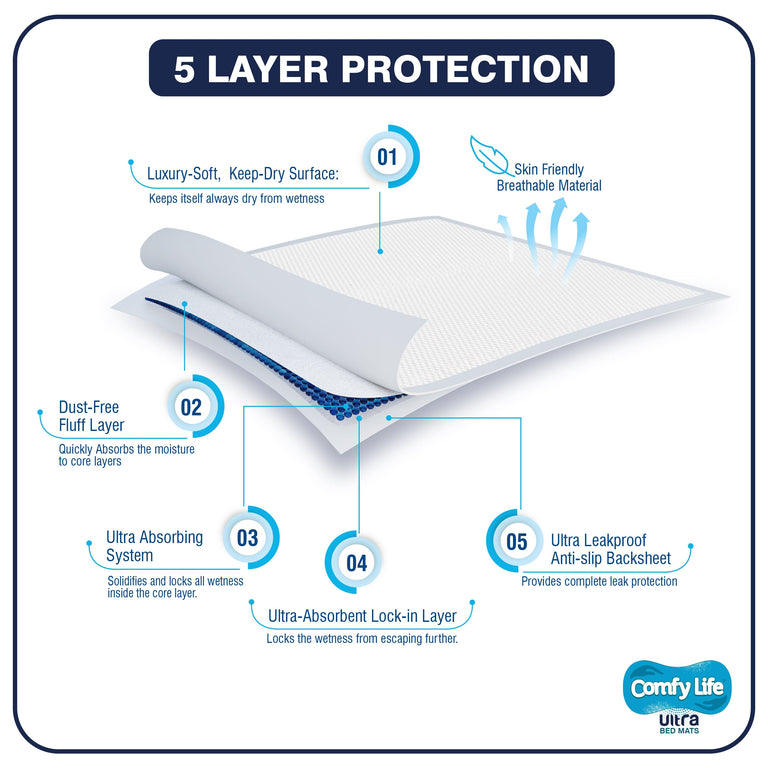 5 LAYER PROTECTION

01

Luxury-Soft, Keep-Dry Surface:
Keeps itself always dry from wetness

Skin Friendly
Breathable Material

02

Dust-Free
Fluff Layer
Quickly Absorbs the moisture to core layers

03

Ultra Absorbing
System
Solidifies and locks all wetness inside the core layer.

04

Ultra-Absorbent Lock-in Layer
Locks the wetness from escaping further.

05

Ultra Leakproof
Anti-slip Backsheet
Provides complete leak protection

Comfy Life
Ultra
BED MATS